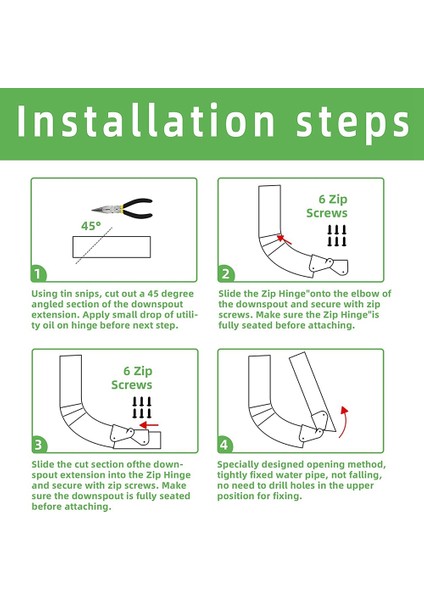 Installation steps

45°

1

Using tin snips, cut out a 45 degree angled section of the downspout extension. Apply small drop of utility oil on hinge before next step.

6 Zip Screws

2

Slide the Zip Hinge"onto the elbow of the downspout and secure with zip screws. Make sure the Zip Hinge"is fully seated before attaching.

6 Zip Screws

3

Slide the cut section ofthe downspout extension into the Zip Hinge and secure with zip screws. Make sure the downspout is fully seated before attaching.

4

Specially designed opening method, tightly fixed water pipe, not falling, no need to drill holes in the upper position for fixing.