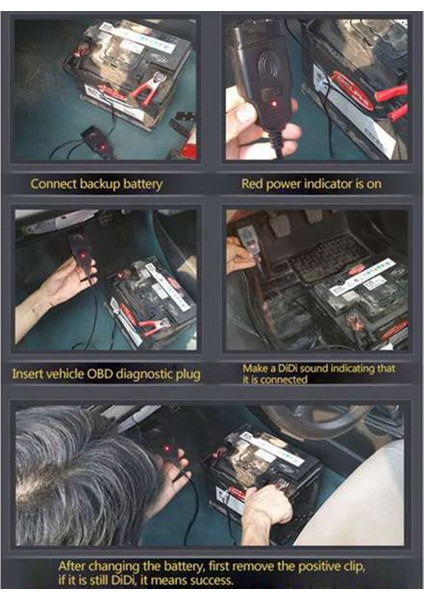 Connect backup battery

Red power indicator is on

Insert vehicle OBD diagnostic plug

Make a DiDi sound indicating that it is connected

After changing the battery, first remove the positive clip, if it is still DiDi, it means success.