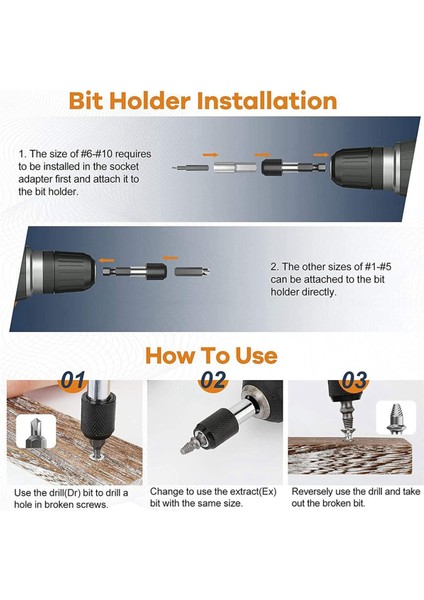 Bit Holder Installation

1. The size of #6-#10 requires to be installed in the socket adapter first and attach it to the bit holder.

2. The other sizes of #1-#5 can be attached to the bit holder directly.

How To Use

01

Use the drill(Dr) bit to drill a hole in broken screws.

02

Change to use the extract(Ex) bit with the same size.

03

Reversely use the drill and take out the broken bit.