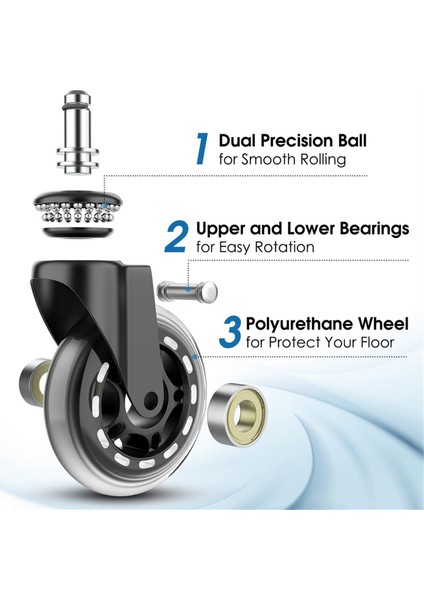 1 Dual Precision Ball
for Smooth Rolling

2 Upper and Lower Bearings
for Easy Rotation

3 Polyurethane Wheel
for Protect Your Floor