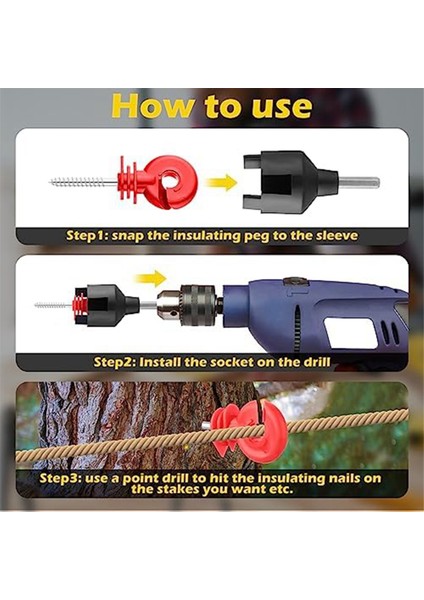 How to use

Step1: snap the insulating peg to the sleeve

Step2: Install the socket on the drill

Step3: use a point drill to hit the insulating nails on the stakes you want etc.