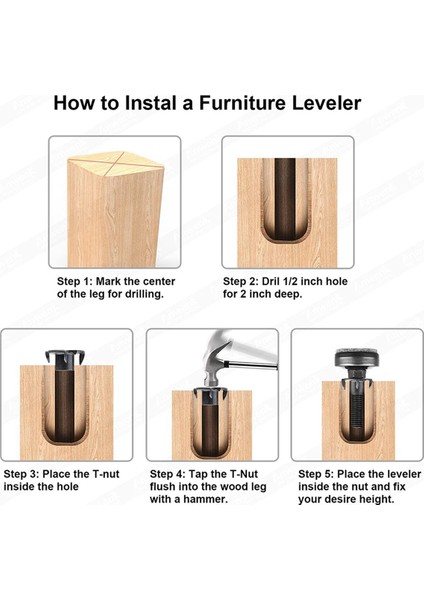 How to Instal a Furniture Leveler

Step 1: Mark the center of the leg for drilling.

Step 2: Dril 1/2 inch hole for 2 inch deep.

Step 3: Place the T-nut inside the hole

Step 4: Tap the T-Nut flush into the wood leg with a hammer.

Step 5: Place the leveler inside the nut and fix your desire height.