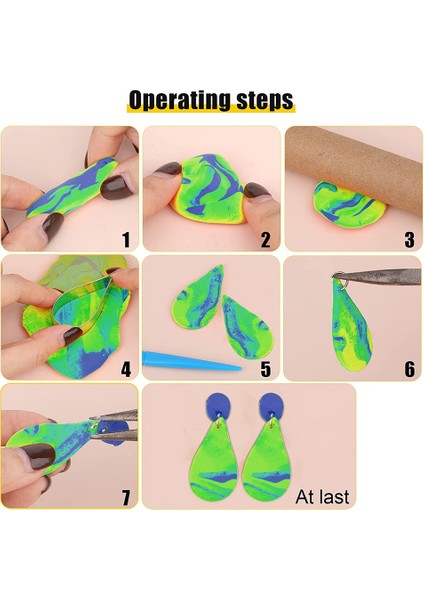 Operating steps

1

2

3

4

5

6

7

At last