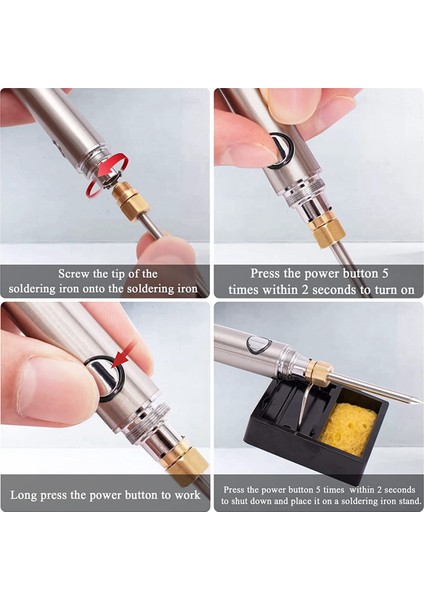 Screw the tip of the soldering iron onto the soldering iron

Press the power button 5 times within 2 seconds to turn on

Long press the power button to work

Press the power button 5 times within 2 seconds to shut down and place it on a soldering iron stand.