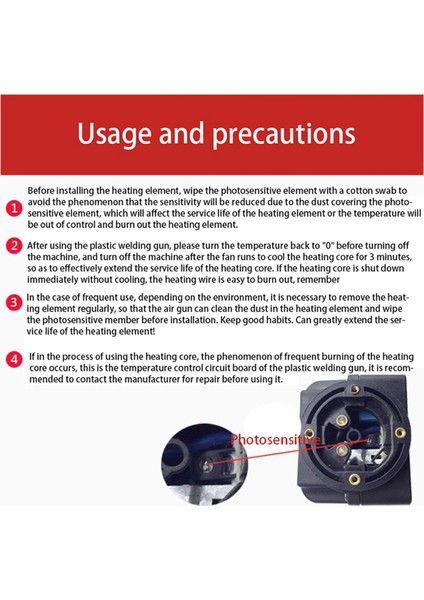 Usage and precautions

1 Before installing the heating element, wipe the photosensitive element with a cotton swab to avoid the phenomenon that the sensitivity will be reduced due to the dust covering the photosensitive element, which will affect the service life of the heating element or the temperature will be out of control and burn out the heating element.

2 After using the plastic welding gun, please turn the temperature back to "0" before turning off the machine, and turn off the machine after the fan runs to cool the heating core for 3 minutes, so as to effectively extend the service life of the heating core. If the heating core is shut down immediately without cooling, the heating wire is easy to burn out, remember

3 In the case of frequent use, depending on the environment, it is necessary to remove the heating element regularly, so that the air gun can clean the dust in the heating element and wipe the photosensitive member before installation. Keep good habits. Can greatly extend the service life of the heating element!

4 If in the process of using the heating core, the phenomenon of frequent burning of the heating core occurs, this is the temperature control circuit board of the plastic welding gun, it is recommended to contact the manufacturer for repair before using it.

Photosensitive