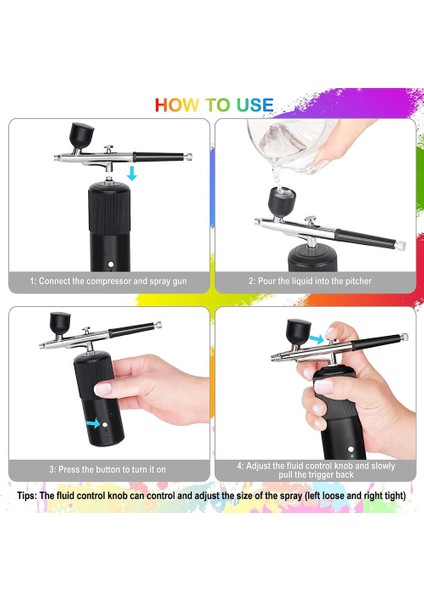 HOW TO USE

1: Connect the compressor and spray gun

2: Pour the liquid into the pitcher

3: Press the button to turn it on

4: Adjust the fluid control knob and slowly pull the trigger back

Tips: The fluid control knob can control and adjust the size of the spray (left loose and right tight)