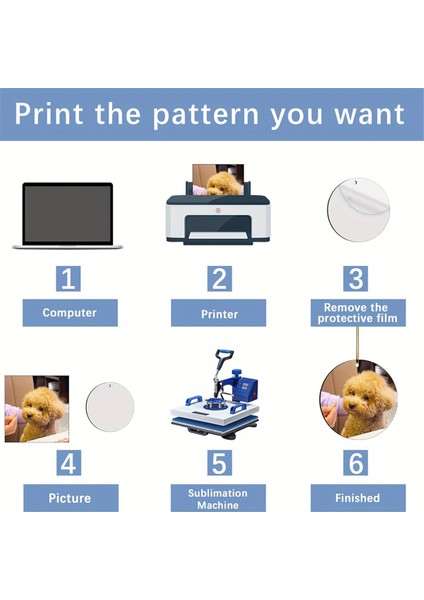 Print the pattern you want

1

Computer

2

Printer

3

Remove the protective film

4

Picture

5

Sublimation Machine

6

Finished