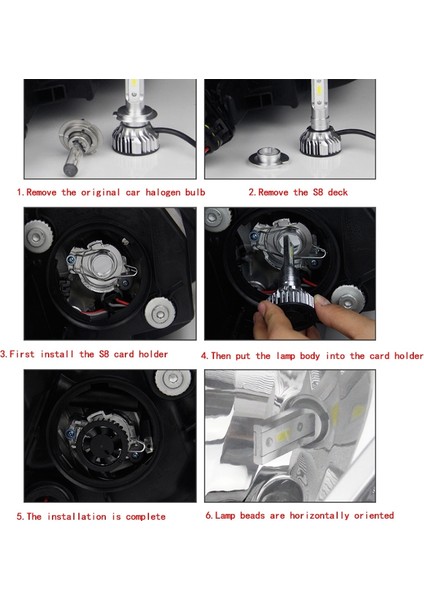 1.Remove the original car halogen bulb

2.Remove the S8 deck

3.First install the S8 card holder

4.Then put the lamp body into the card holder

5.The installation is complete

6.Lamp beads are horizontally oriented