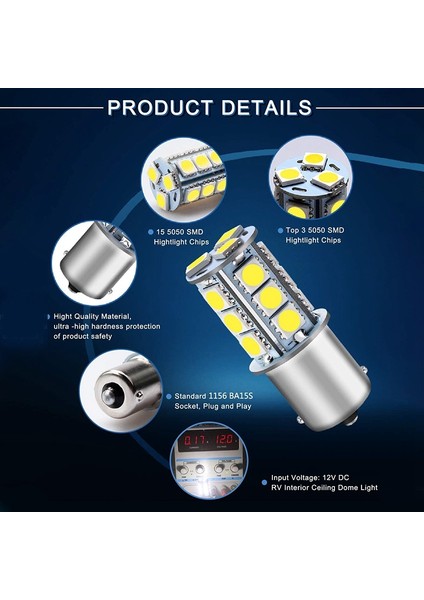 PRODUCT DETAILS

15 5050 SMD Hightlight Chips

Top 3 5050 SMD Hightlight Chips

Hight Quality Material, ultra -high hardness protection of product safety

Standard 1156 BA15S Socket, Plug and Play

0.17 12.0

Input Voltage: 12V DC RV Interior Ceiling Dome Light