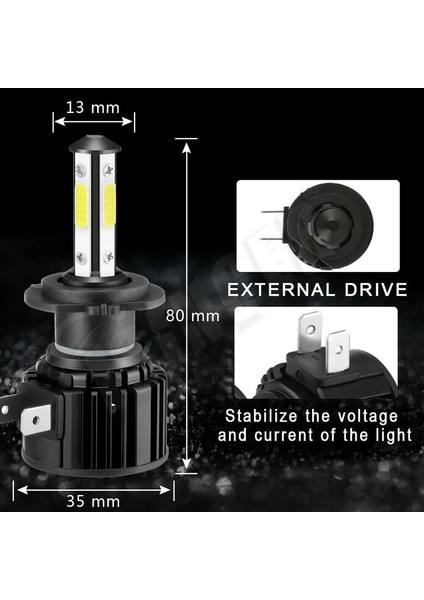 13 mm

80 mm

35 mm

EXTERNAL DRIVE

Stabilize the voltage and current of the light