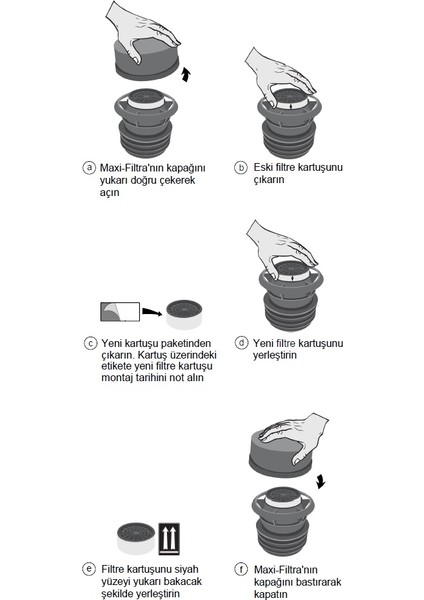 a Maxi-Filtra'nın kapağını yukarı doğru çekerek açın

b Eski filtre kartuşunu çıkarın

c Yeni kartuşu paketinden çıkarın. Kartuş üzerindeki etikete yeni filtre kartuşu montaj tarihini not alın

d Yeni filtre kartuşunu yerleştirin

e Filtre kartuşunu siyah yüzeyi yukarı bakacak şekilde yerleştirin

f Maxi-Filtra'nın kapağını bastırarak kapatın