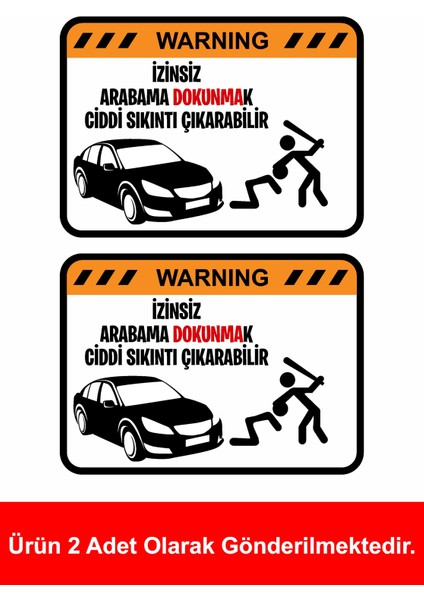 WARNING

İZİNSİZ
ARABAMA DOKUNMAK
CİDDİ SIKINTI ÇIKARABİLİR

WARNING

İZİNSİZ
ARABAMA DOKUNMAK
CİDDİ SIKINTI ÇIKARABİLİR

Ürün 2 Adet Olarak Gönderilmektedir.