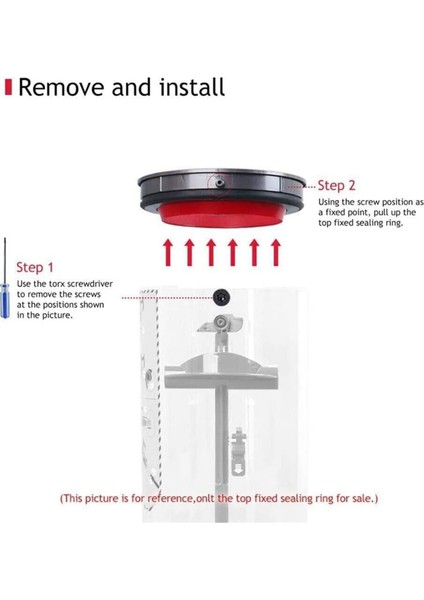 Remove and install

Step 2
Using the screw position as a fixed point, pull up the top fixed sealing ring.

Step 1
Use the torx screwdriver to remove the screws at the positions shown in the picture.

(This picture is for reference,onlt the top fixed sealing ring for sale.)