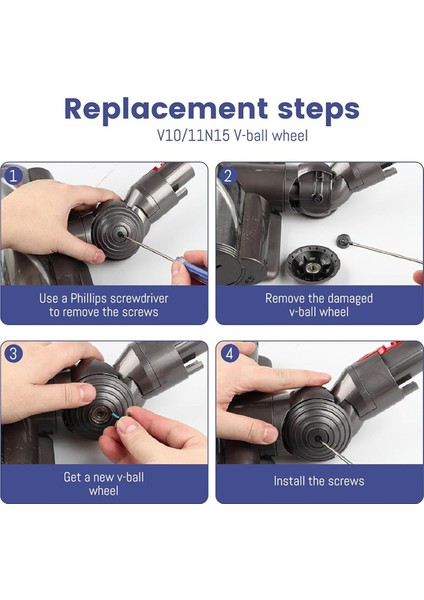 Replacement steps

V10/11N15 V-ball wheel

1

Use a Phillips screwdriver to remove the screws

2

Remove the damaged v-ball wheel

3

Get a new v-ball wheel

4

Install the screws