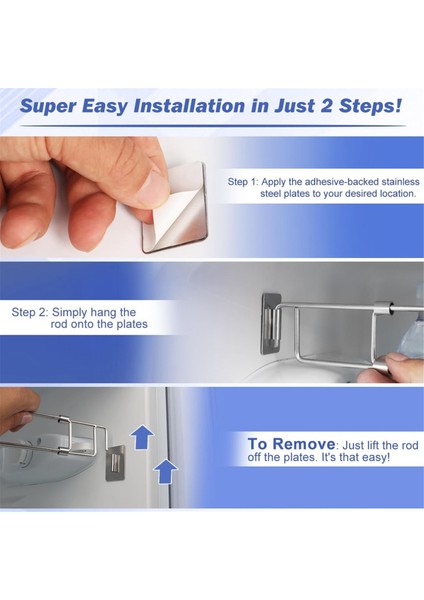 Super Easy Installation in Just 2 Steps!

Step 1: Apply the adhesive-backed stainless steel plates to your desired location.

Step 2: Simply hang the rod onto the plates

To Remove: Just lift the rod off the plates. It's that easy!