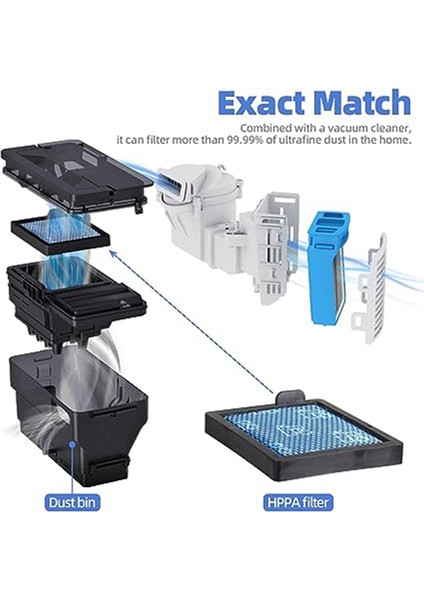 Exact Match

Combined with a vacuum cleaner, it can filter more than 99.99% of ultrafine dust in the home.

Dust bin

HPPA filter