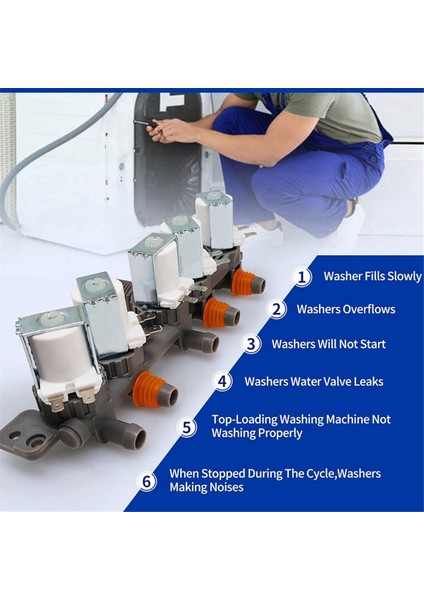 1 Washer Fills Slowly

2 Washers Overflows

3 Washers Will Not Start

4 Washers Water Valve Leaks

5 Top-Loading Washing Machine Not Washing Properly

6 When Stopped During The Cycle,Washers Making Noises