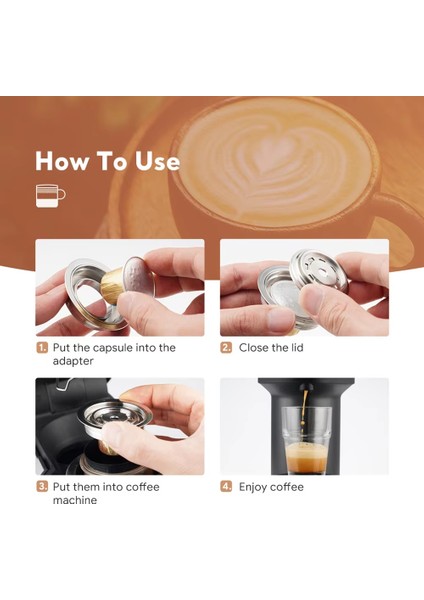 How To Use

1. Put the capsule into the adapter

2. Close the lid

3. Put them into coffee machine

4. Enjoy coffee