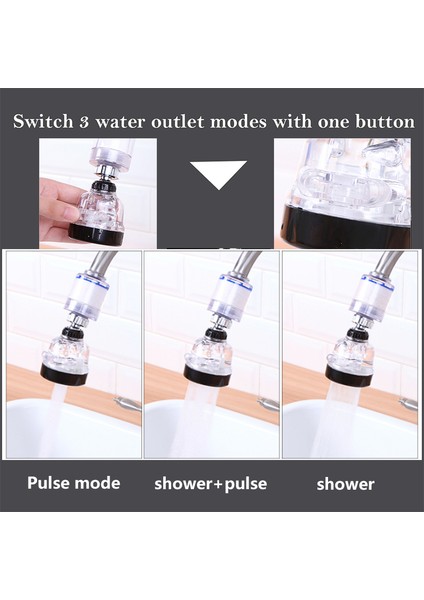 Switch 3 water outlet modes with one button

Pulse mode

shower+pulse

shower