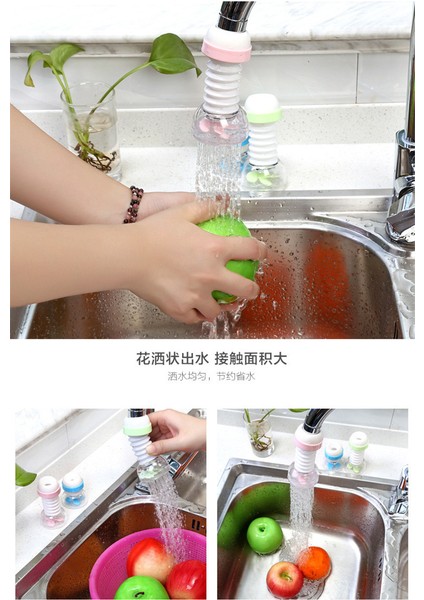 花洒状出水 接触面积大

洒水均匀，节约省水