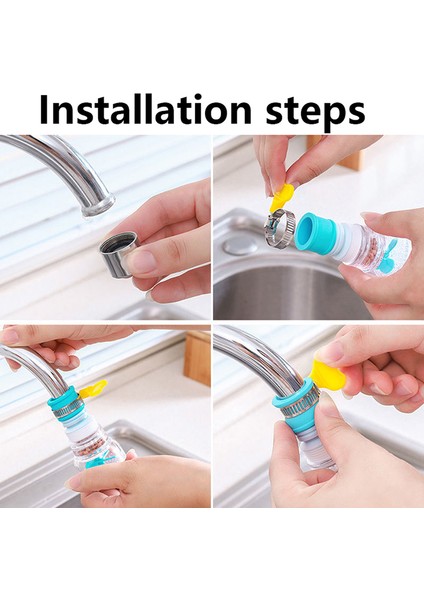 Installation steps