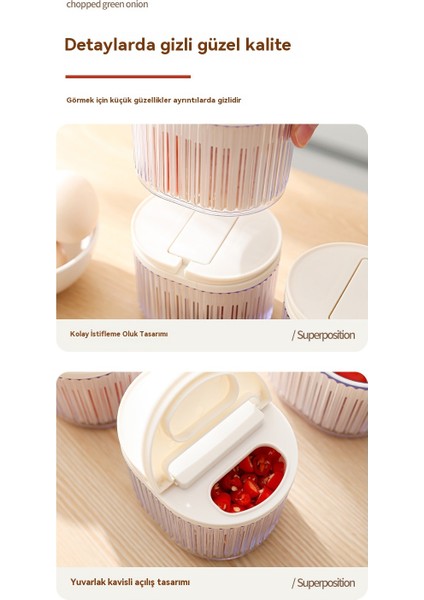 chopped green onion

Detaylarda gizli güzel kalite

Görmek için küçük güzellikler ayrıntılarda gizlidir

Kolay İstifleme Oluk Tasarımı

/ Superposition

Yuvarlak kavisli açılış tasarımı

/ Superposition