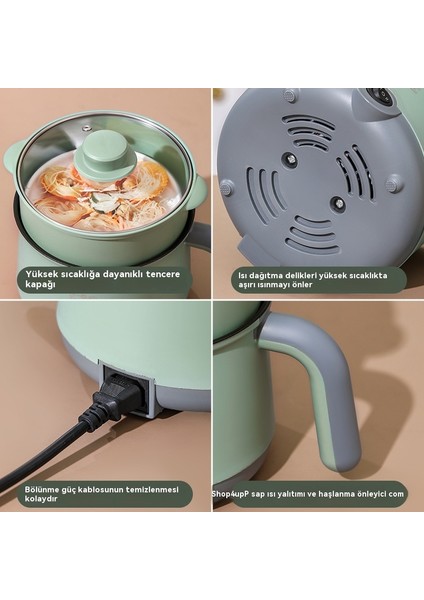 Yüksek sıcaklığa dayanıklı tencere kapağı

Isı dağıtma delikleri yüksek sıcaklıkta aşırı ısınmayı önler

Bölünme güç kablosunun temizlenmesi kolaydır

Shop4upP sap ısı yalıtımı ve haşlanma önleyici com