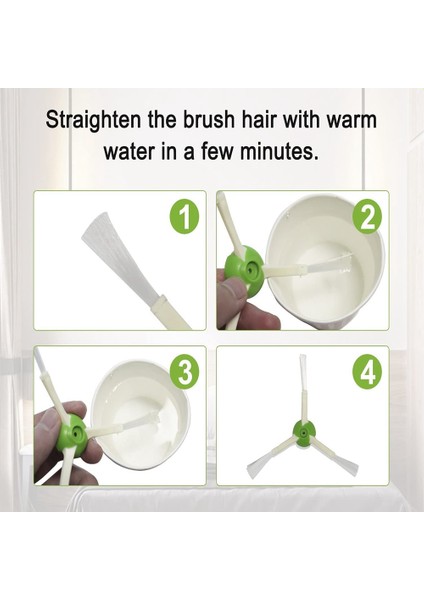 Straighten the brush hair with warm water in a few minutes.

1

2

3

4