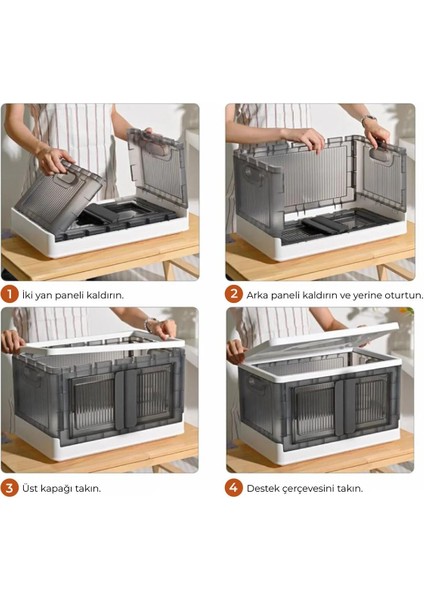 1 İki yan paneli kaldırın.

2 Arka paneli kaldırın ve yerine oturtun.

3 Üst kapağı takın.

4 Destek çerçevesini takın.