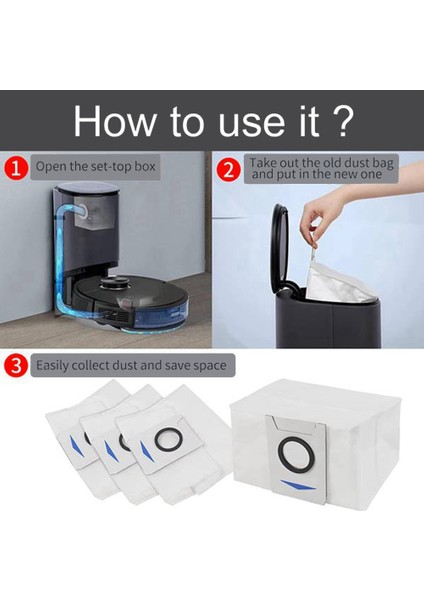 How to use it ?

1 Open the set-top box

2 Take out the old dust bag and put in the new one

3 Easily collect dust and save space