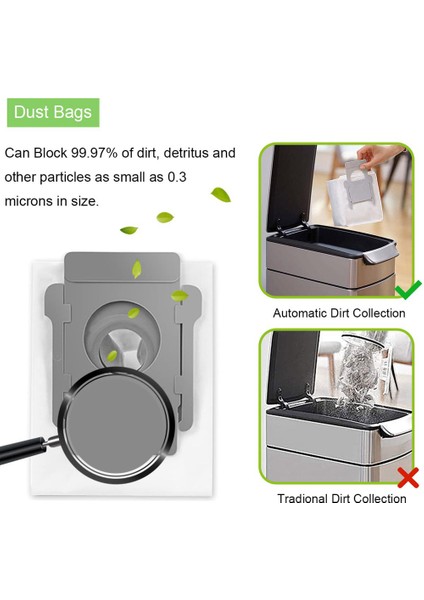 Dust Bags

Can Block 99.97% of dirt, detritus and other particles as small as 0.3 microns in size.

Automatic Dirt Collection

Tradional Dirt Collection