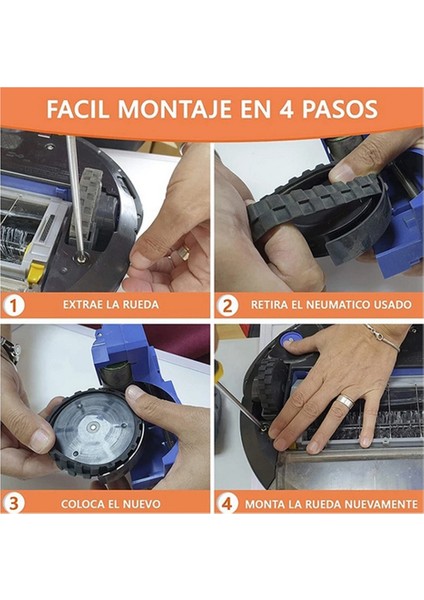 FACIL MONTAJE EN 4 PASOS

1 EXTRAE LA RUEDA

2 RETIRA EL NEUMATICO USADO

3 COLOCA EL NUEVO

4 MONTA LA RUEDA NUEVAMENTE