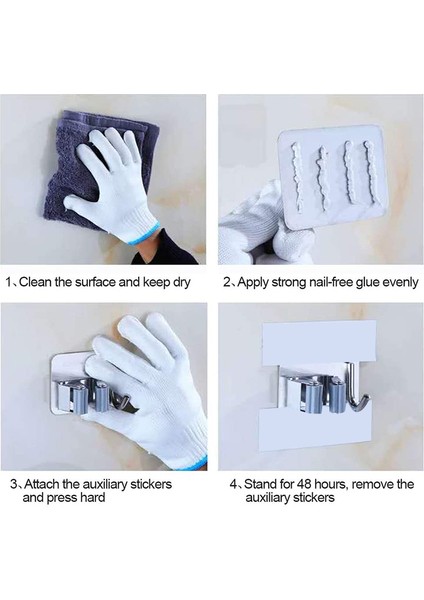 1、Clean the surface and keep dry

2、Apply strong nail-free glue evenly

3、Attach the auxiliary stickers and press hard

4、Stand for 48 hours, remove the auxiliary stickers