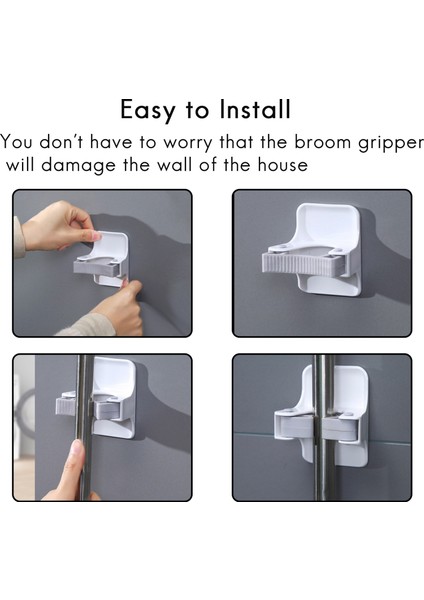 Easy to Install

You don't have to worry that the broom gripper will damage the wall of the house