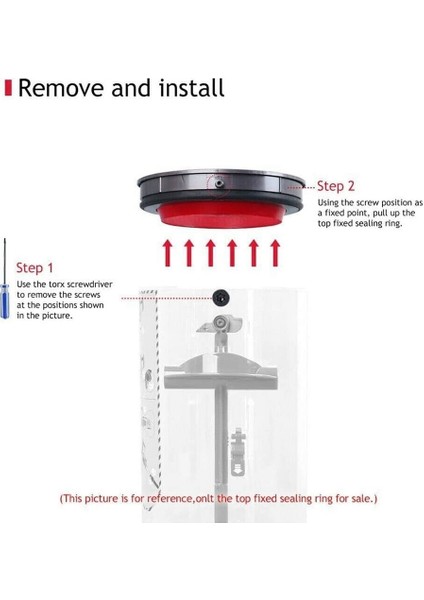 Remove and install

Step 2
Using the screw position as a fixed point, pull up the top fixed sealing ring.

Step 1
Use the torx screwdriver to remove the screws at the positions shown in the picture.

(This picture is for reference,onlt the top fixed sealing ring for sale.)