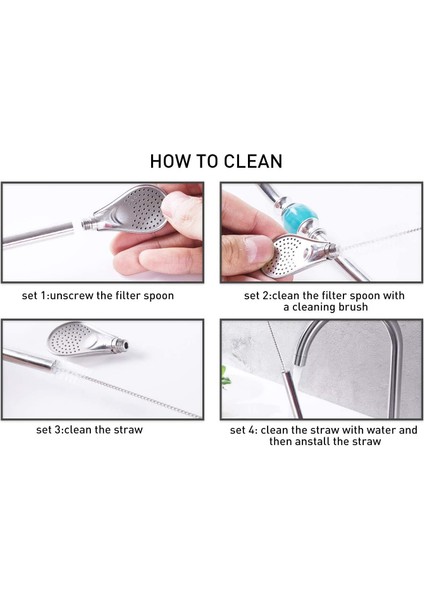 HOW TO CLEAN

set 1:unscrew the filter spoon

set 2:clean the filter spoon with a cleaning brush

set 3:clean the straw

set 4: clean the straw with water and then anstall the straw