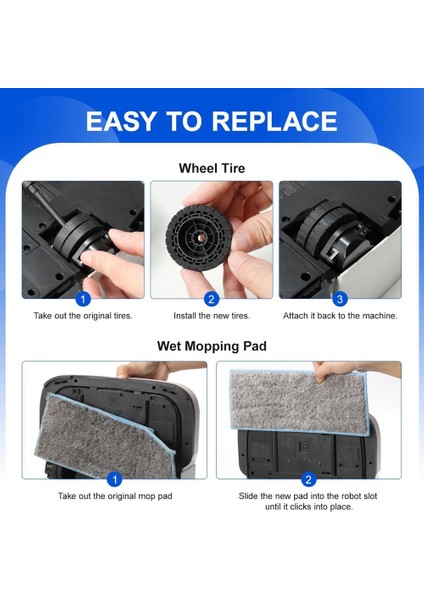 EASY TO REPLACE

Wheel Tire

1
Take out the original tires.

2
Install the new tires.

3
Attach it back to the machine.

Wet Mopping Pad

1
Take out the original mop pad

2
Slide the new pad into the robot slot until it clicks into place.