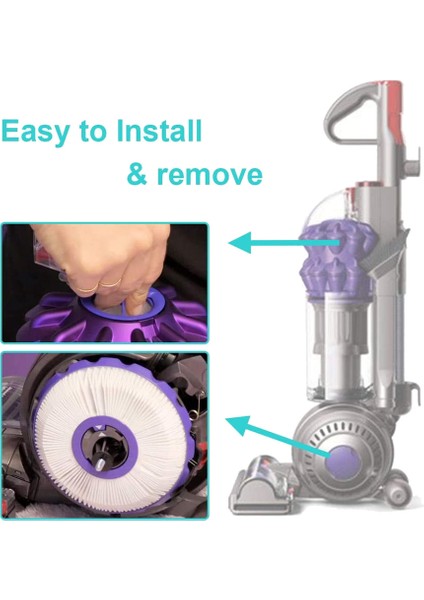 Easy to Install
& remove