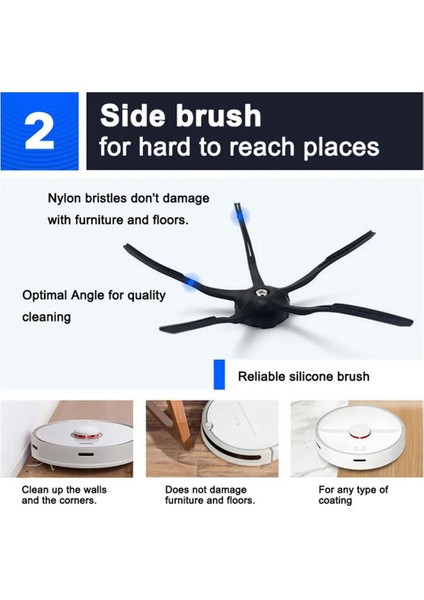 2

Side brush
for hard to reach places

Nylon bristles don't damage with furniture and floors.

Optimal Angle for quality cleaning

Reliable silicone brush

Clean up the walls and the corners.

Does not damage furniture and floors.

For any type of coating