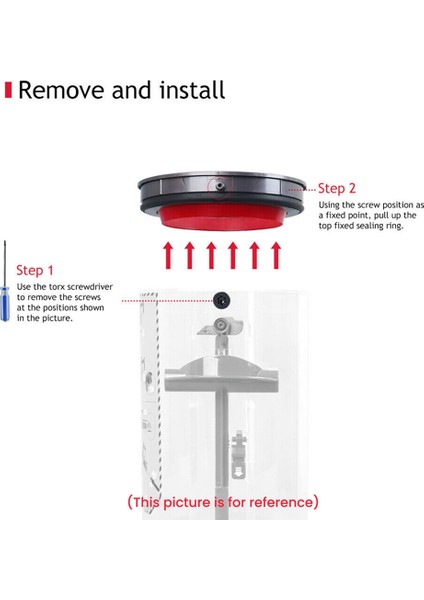 Remove and install

Step 2
Using the screw position as a fixed point, pull up the top fixed sealing ring.

Step 1
Use the torx screwdriver to remove the screws at the positions shown in the picture.

(This picture is for reference)