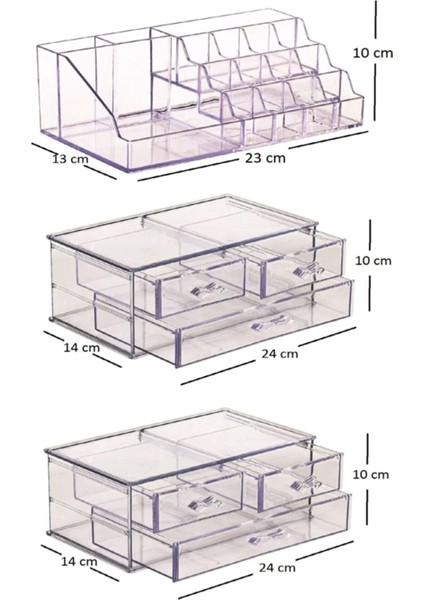 10 cm
13 cm
23 cm
10 cm
14 cm
24 cm
10 cm
14 cm
24 cm