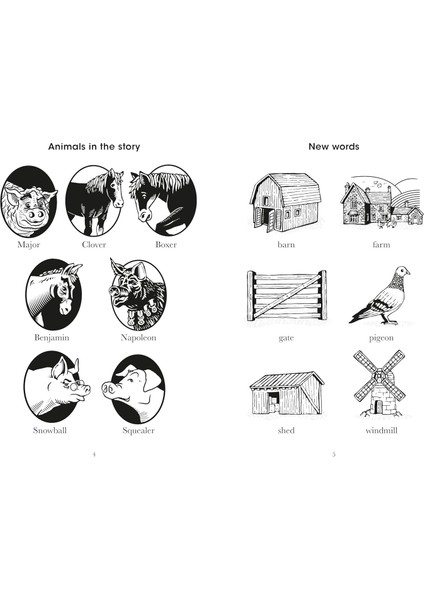 Animals in the story

Major Clover Boxer

Benjamin Napoleon

Snowball Squealer

4

New words

barn farm

gate pigeon

shed windmill

5