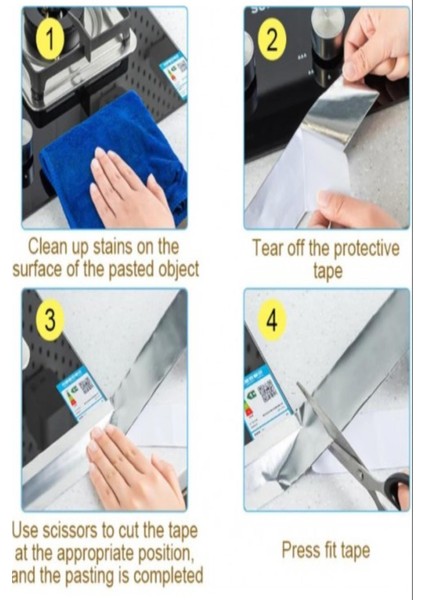 1

Clean up stains on the surface of the pasted object

2

Tear off the protective tape

3

Use scissors to cut the tape at the appropriate position, and the pasting is completed

4

Press fit tape