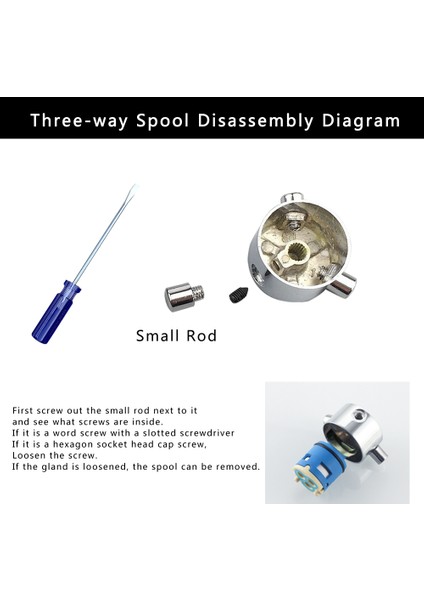 Three-way Spool Disassembly Diagram

Small Rod

First screw out the small rod next to it
and see what screws are inside.
If it is a word screw with a slotted screwdriver
If it is a hexagon socket head cap screw,
Loosen the screw.
If the gland is loosened, the spool can be removed.