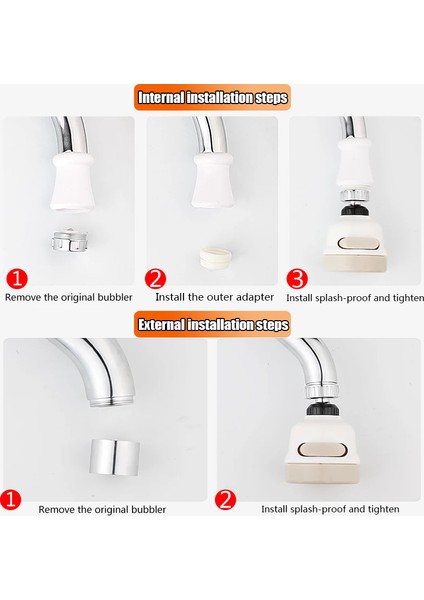 Internal installation steps

1
Remove the original bubbler

2
Install the outer adapter

3
Install splash-proof and tighten

External installation steps

1
Remove the original bubbler

2
Install splash-proof and tighten