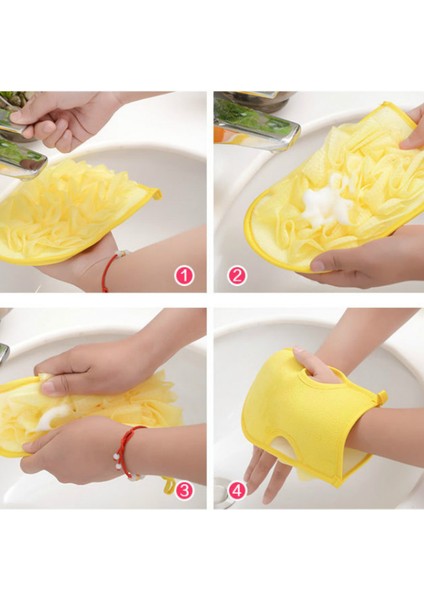 1

2

3

4