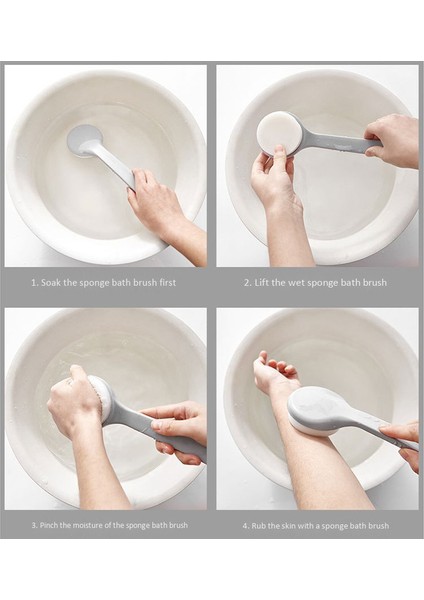 1. Soak the sponge bath brush first

2. Lift the wet sponge bath brush

3. Pinch the moisture of the sponge bath brush

4. Rub the skin with a sponge bath brush