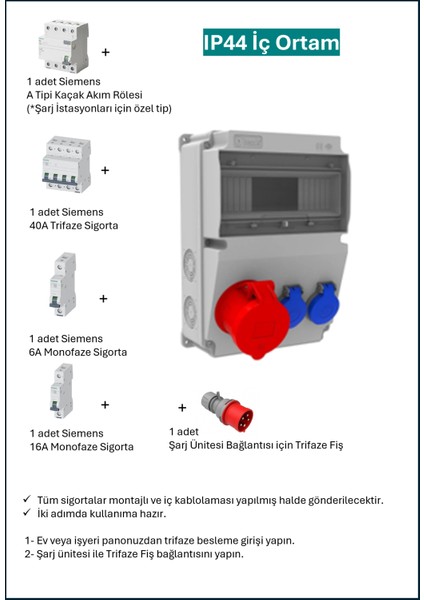 IP44 İç Ortam

+

1 adet Siemens
A Tipi Kaçak Akım Rölesi
(*Şarj İstasyonları için özel tip)

+

1 adet Siemens
40A Trifaze Sigorta

+

1 adet Siemens
6A Monofaze Sigorta

+

1 adet Siemens
16A Monofaze Sigorta

+

1 adet
Şarj Ünitesi Bağlantısı için Trifaze Fiş

✓ Tüm sigortalar montajlı ve iç kablolaması yapılmış halde gönderilecektir.
✓ İki adımda kullanıma hazır.

1- Ev veya işyeri panonuzdan trifaze besleme girişi yapın.
2- Şarj ünitesi ile Trifaze Fiş bağlantısını yapın.