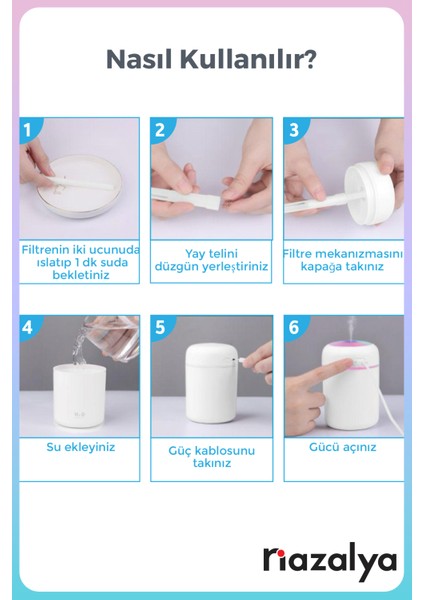 Nasıl Kullanılır?

1

Filtrenin iki ucunuda ıslatıp 1 dk suda bekletiniz

2

Yay telini düzgün yerleştiriniz

3

Filtre mekanızmasını kapağa takınız

4

Su ekleyiniz

5

Güç kablosunu takınız

6

Gücü açınız

riazalya