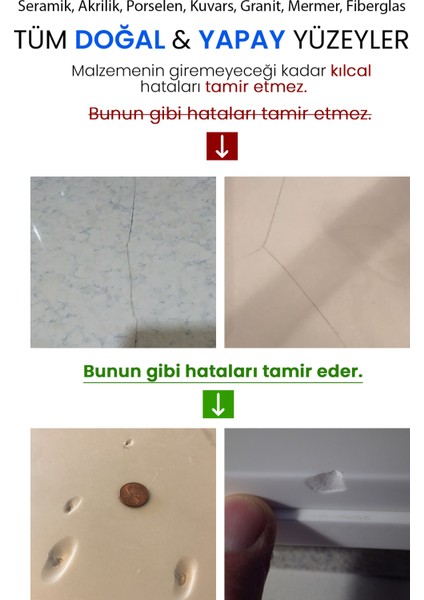 Seramik, Akrilik, Porselen, Kuvars, Granit, Mermer, Fiberglas

TÜM DOĞAL & YAPAY YÜZEYLER

Malzemenin giremeyeceği kadar kılcal hataları tamir etmez.

Bunun gibi hataları tamir etmez.

↓

Bunun gibi hataları tamir eder.

↓